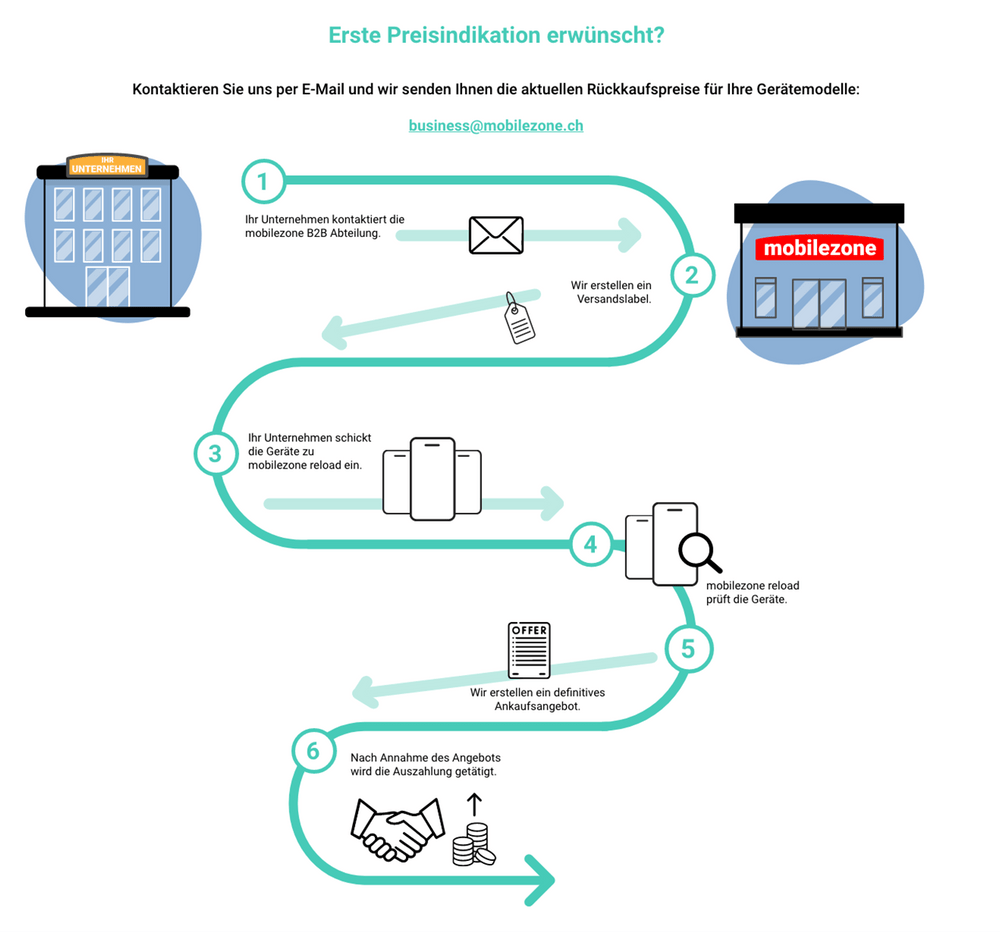 Erste Preisindikation erwünscht?

Kontaktieren Sie uns per E-Mail und wir senden Ihnen die aktuellen Rückkaufspreise für Ihre Gerätemodelle:

business@mobilezone.ch

IHR UNTERNEHMEN

1

Ihr Unternehmen kontaktiert die mobilezone B2B Abteilung.

mobilezone

2

Wir erstellen ein Versandslabel.

3

Ihr Unternehmen schickt die Geräte zu mobilezone reload ein.

4

mobilezone reload prüft die Geräte.

OFFER

5

Wir erstellen ein definitives Ankaufsangebot.

6

Nach Annahme des Angebots wird die Auszahlung getätigt.