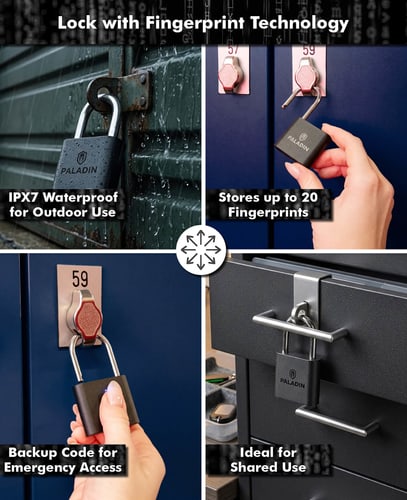 Lock with Fingerprint Technology

PALADIN

IPX7 Waterproof for Outdoor Use

57

59

PALADIN

Stores up to 20 Fingerprints

59

Backup Code for Emergency Access

PALADIN

Ideal for Shared Use